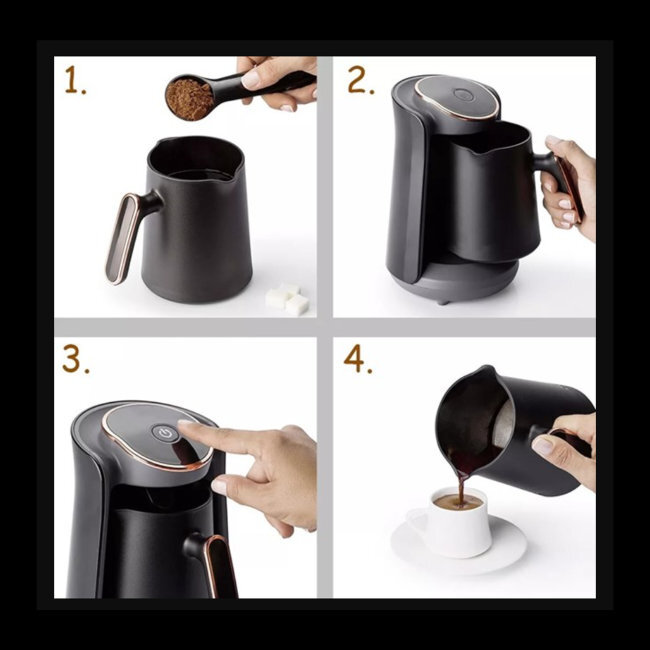 1.

2.

3.

4.