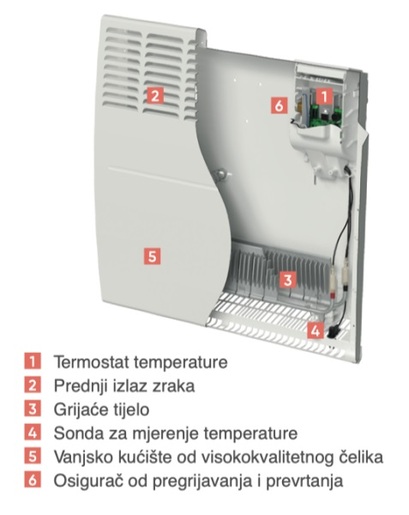 2

6 1

5

3

4

1 Termostat temperature
2 Prednji izlaz zraka
3 Grijaće tijelo
4 Sonda za mjerenje temperature
5 Vanjsko kućište od visokokvalitetnog čelika
6 Osigurač od pregrijavanja i prevrtanja