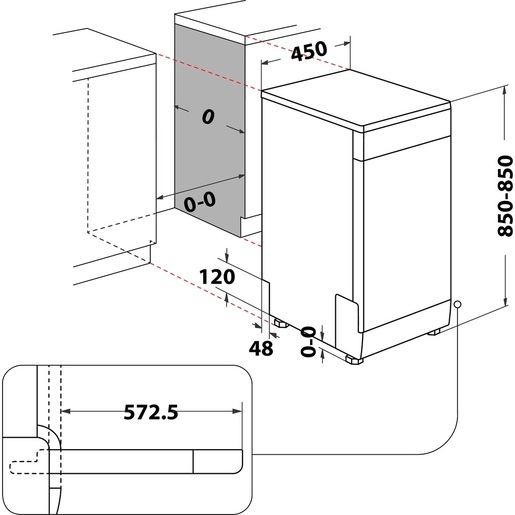 450

0

0-0

850-850

120

48

0-0

572.5