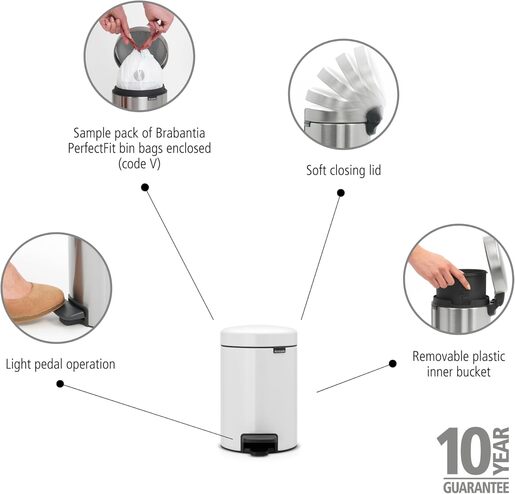 Sample pack of Brabantia PerfectFit bin bags enclosed (code V)

Soft closing lid

Light pedal operation

Removable plastic inner bucket

10 YEAR GUARANTEE