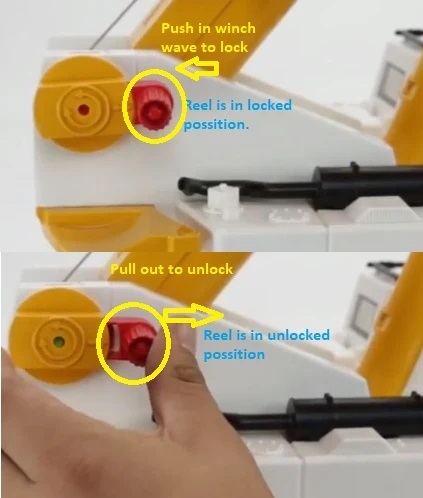 Push in winch wave to lock

Reel is in locked possition.

Pull out to unlock

Reel is in unlocked possition