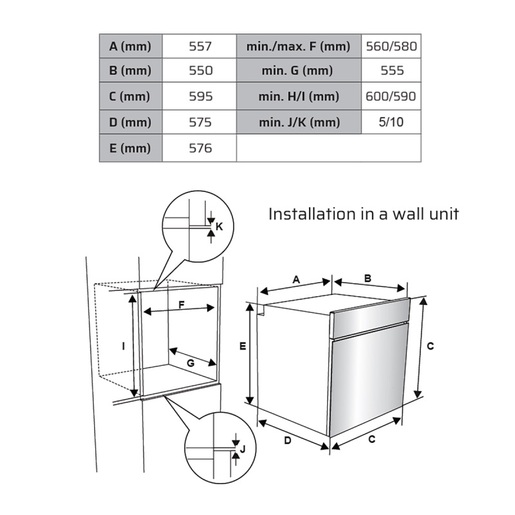 | A (mm) | 557 | min./max. F (mm) | 560/580 |
|---|---|---|---|
| B (mm) | 550 | min. G (mm) | 555 |
| C (mm) | 595 | min. H/I (mm) | 600/590 |
| D (mm) | 575 | min. J/K (mm) | 5/10 |
| E (mm) | 576 | | |

Installation in a wall unit

K
F
I
G
J
A
B
E
C
D
C