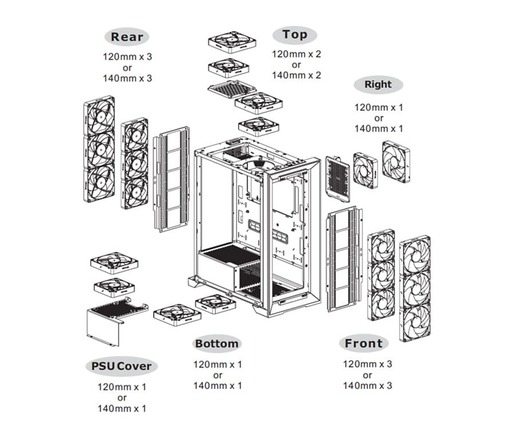 Rear
120mm x 3
or
140mm x 3

Top
120mm x 2
or
140mm x 2

Right
120mm x 1
or
140mm x 1

PSU Cover
120mm x 1
or
140mm x 1

Bottom
120mm x 1
or
140mm x 1

Front
120mm x 3
or
140mm x 3