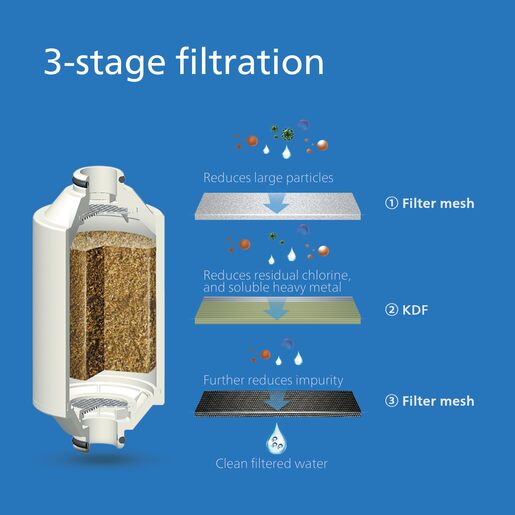 3-stage filtration

Reduces large particles

① Filter mesh

Reduces residual chlorine, and soluble heavy metal

② KDF

Further reduces impurity

③ Filter mesh

Clean filtered water