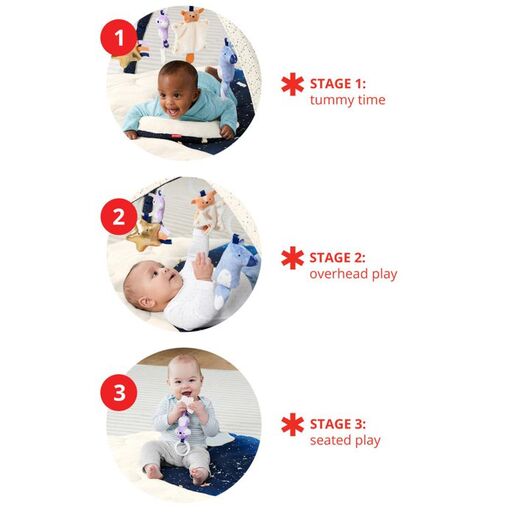 1

STAGE 1:
tummy time

2

STAGE 2:
overhead play

3

STAGE 3:
seated play