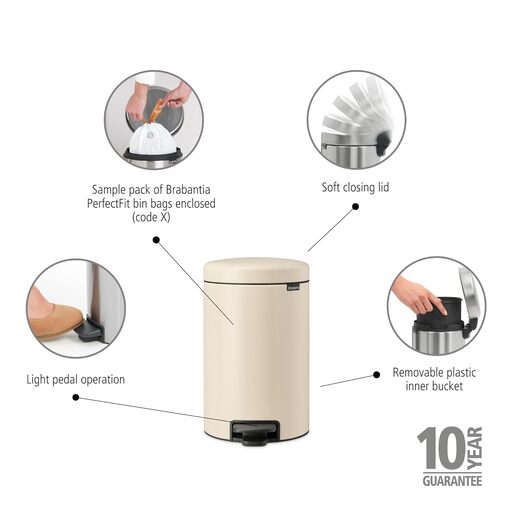 Sample pack of Brabantia PerfectFit bin bags enclosed (code X)

Soft closing lid

Light pedal operation

Removable plastic inner bucket

10 YEAR GUARANTEE