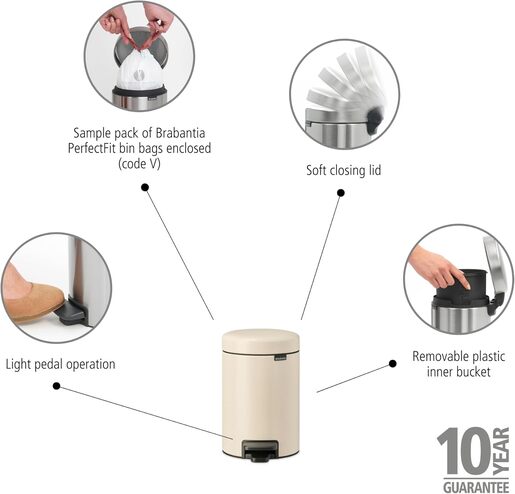 Sample pack of Brabantia PerfectFit bin bags enclosed (code V)

Soft closing lid

Light pedal operation

Removable plastic inner bucket

10 YEAR GUARANTEE