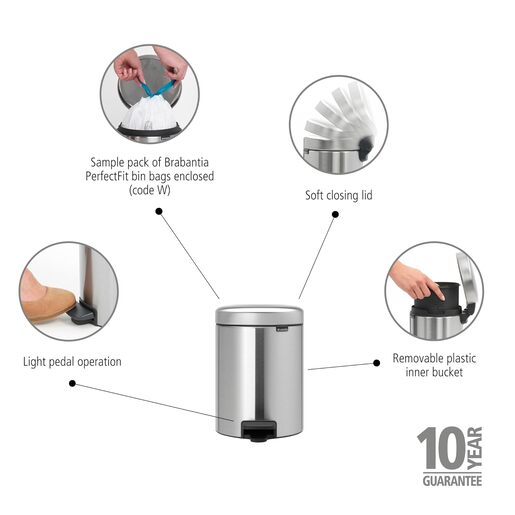 Sample pack of Brabantia PerfectFit bin bags enclosed (code W)

Soft closing lid

Light pedal operation

Removable plastic inner bucket

10 YEAR GUARANTEE