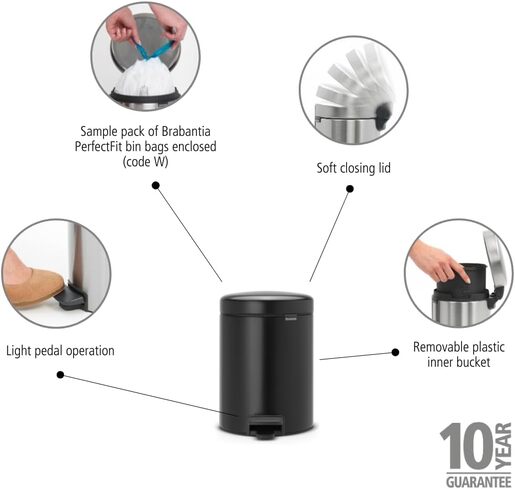 Sample pack of Brabantia PerfectFit bin bags enclosed (code W)

Soft closing lid

Light pedal operation

Removable plastic inner bucket

10 YEAR GUARANTEE