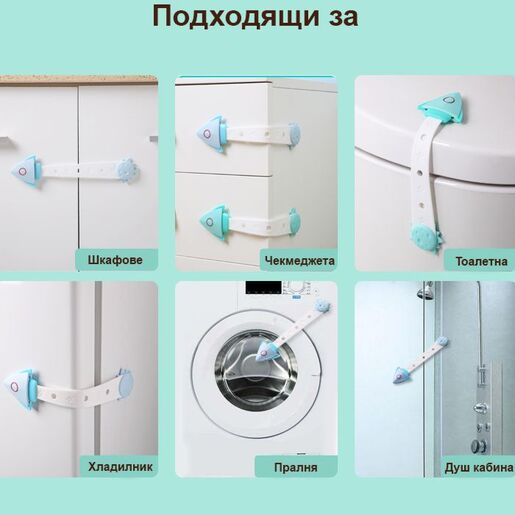 Подходящи за

Шкафове

Чекмеджета

Тоалетна

Хладилник

Пралня

Душ кабина