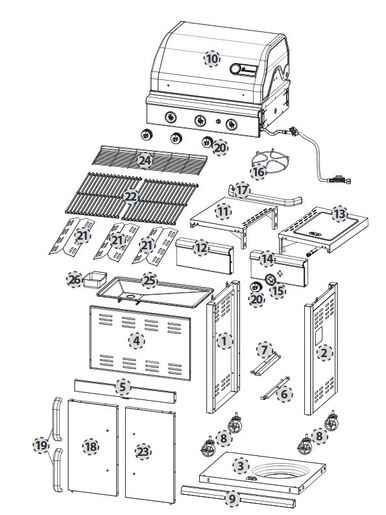 10
20
24
16
22
17
11
13
21
21
21
12
14
26
25
20
15
4
1
7
2
5
6
19
18
23
8
8
3
9