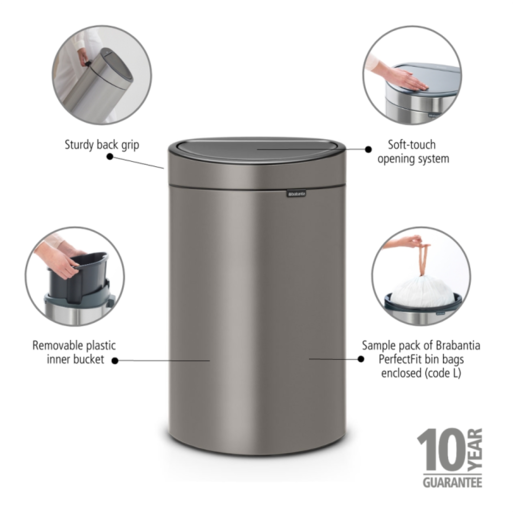 Sturdy back grip

Soft-touch opening system

brabantia

Removable plastic inner bucket

Sample pack of Brabantia PerfectFit bin bags enclosed (code L)

10 YEAR GUARANTEE