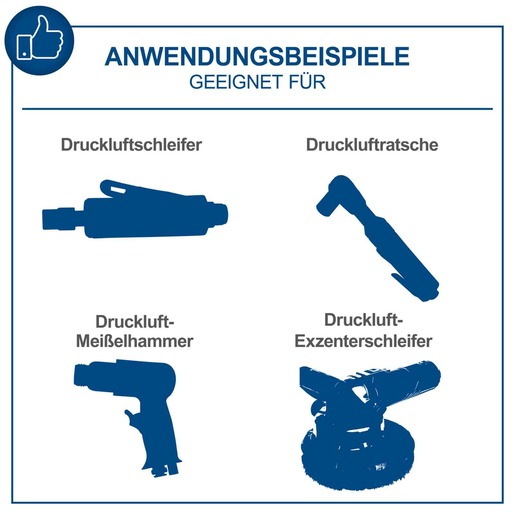 ANWENDUNGSBEISPIELE
GEEIGNET FÜR

Druckluftschleifer

Druckluftratsche

Druckluft-Meißelhammer

Druckluft-Exzenterschleifer