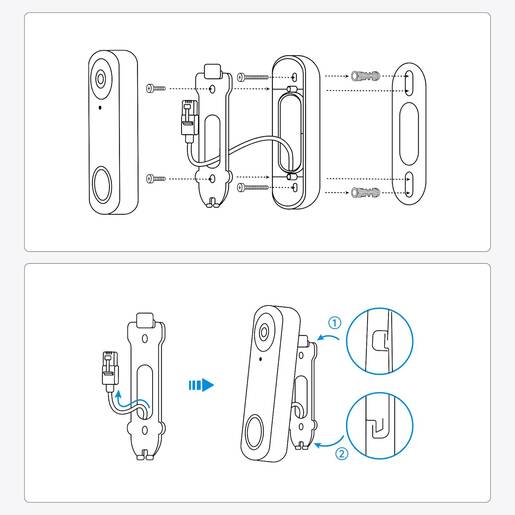 ①
②