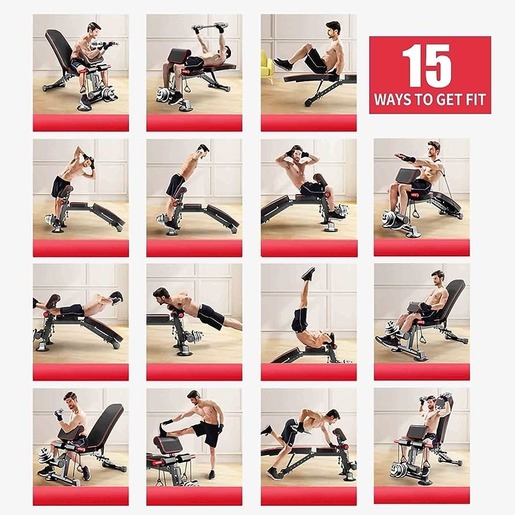 15
WAYS TO GET FIT