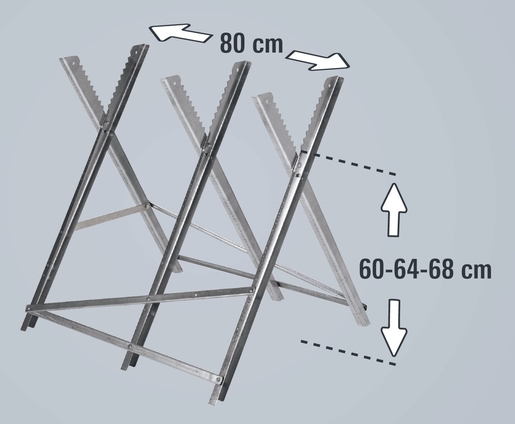 80 cm

60-64-68 cm