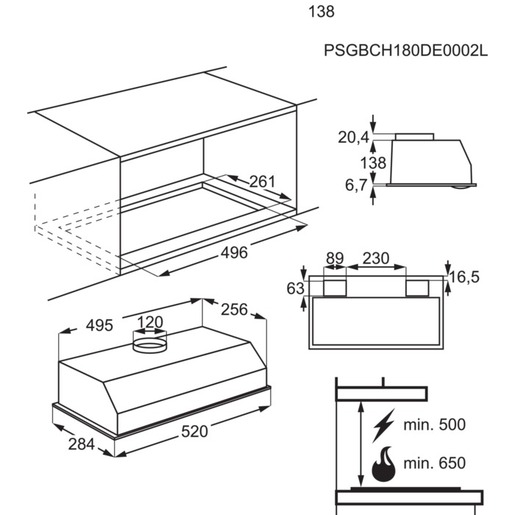 138

PSGBCH180DE0002L

261

496

20,4

138

6,7

89

230

63

16,5

495

120

256

284

520

min. 500

min. 650