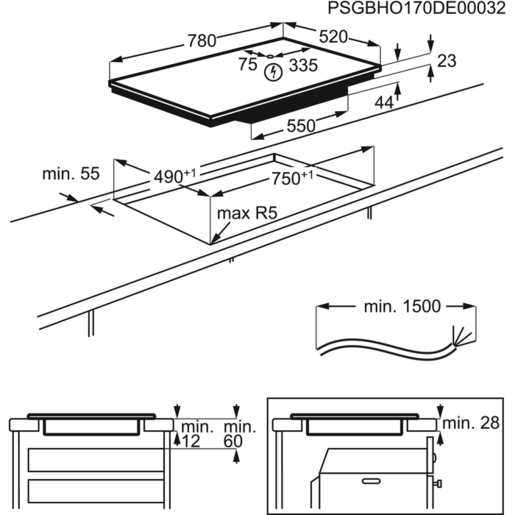 PSGBHO170DE00032

780
520
75
335
23
44
550

min. 55
$490^{+1}$
$750^{+1}$
max R5

min. 1500

min. 12
min. 60

min. 28