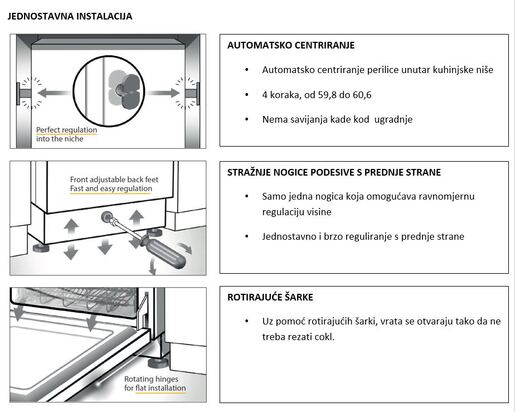 JEDNOSTAVNA INSTALACIJA

Perfect regulation into the niche

AUTOMATSKO CENTRIRANJE

• Automatsko centriranje perilice unutar kuhinjske niše

• 4 koraka, od 59,8 do 60,6

• Nema savijanja kade kod ugradnje

Front adjustable back feet
Fast and easy regulation

STRAŽNJE NOGICE PODESIVE S PREDNJE STRANE

• Samo jedna nogica koja omogućava ravnomjernu regulaciju visine

• Jednostavno i brzo reguliranje s prednje strane

Rotating hinges for flat installation

ROTIRAJUĆE ŠARKE

• Uz pomoć rotirajućih šarki, vrata se otvaraju tako da ne treba rezati cokl.