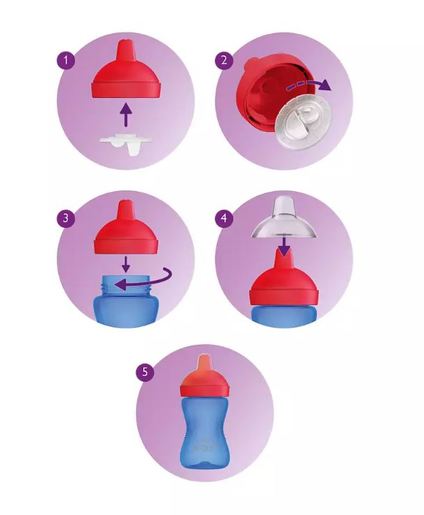 1
2
3
4
5