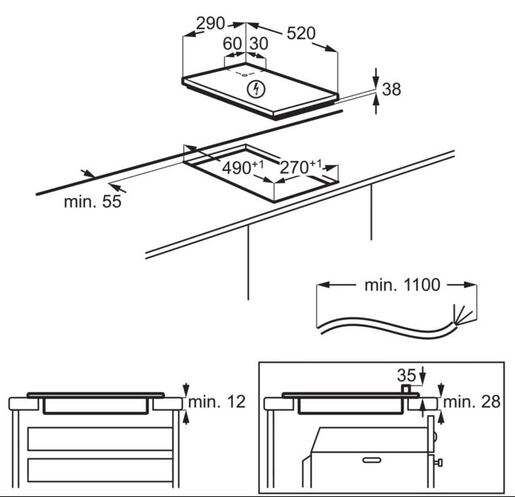 290
520
60
30
38
$490^{+1}$
$270^{+1}$
min. 55
min. 1100
min. 12
35
min. 28