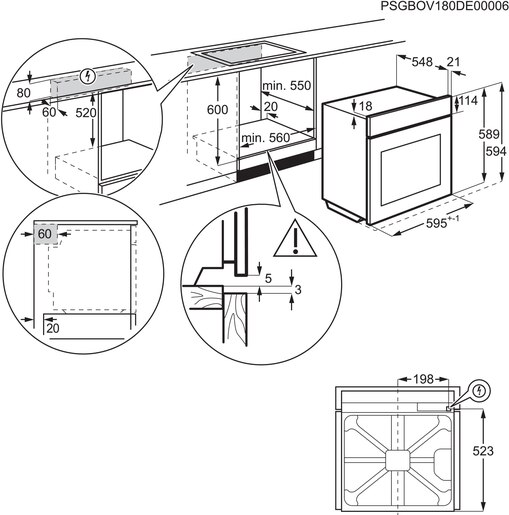 PSGBOV180DE00006

80
60
520
600
min. 550
20
min. 560
548
21
18
114
589
594
$595^{+-1}$
60
20
5
3
198
523