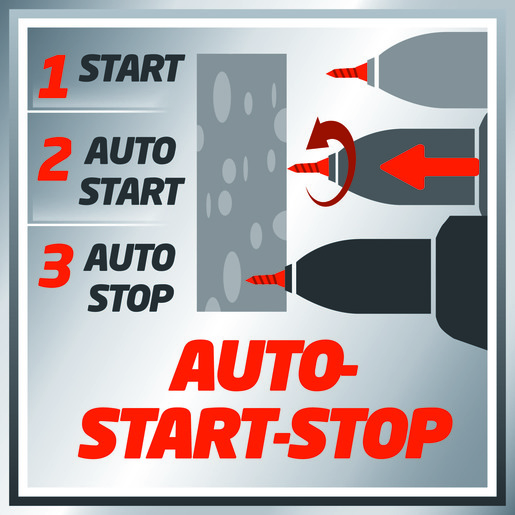 1 START

2 AUTO START

3 AUTO STOP

AUTO-START-STOP