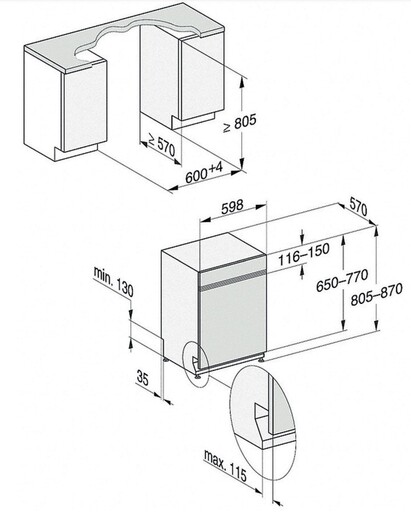 ≥ 805
≥ 570
600+4
598
570
116–150
650–770
805–870
min. 130
35
max. 115