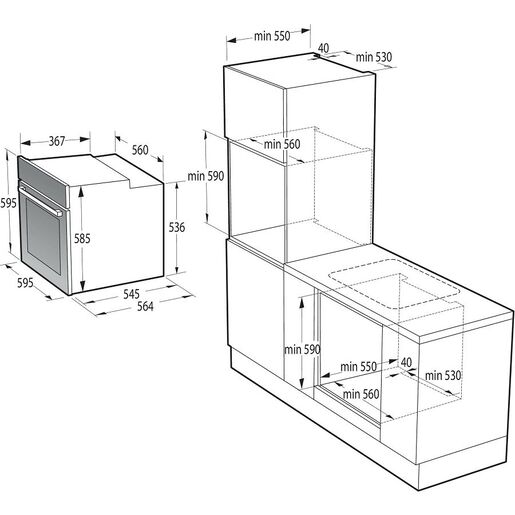 367
560
595
585
536
595
545
564
min 550
40
min 530
min 560
min 590
min 590
min 550
40
min 530
min 560