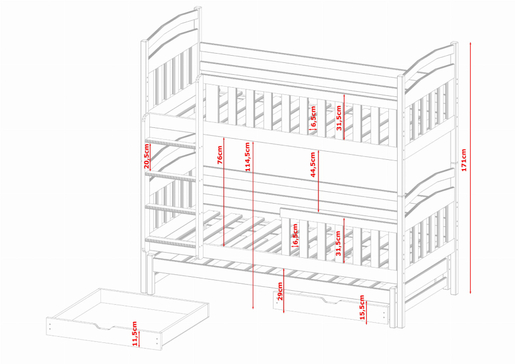 6,5cm
31,5cm
20,5cm
76cm
114,5cm
44,5cm
171cm
6,5cm
31,5cm
29cm
15,5cm
11,5cm