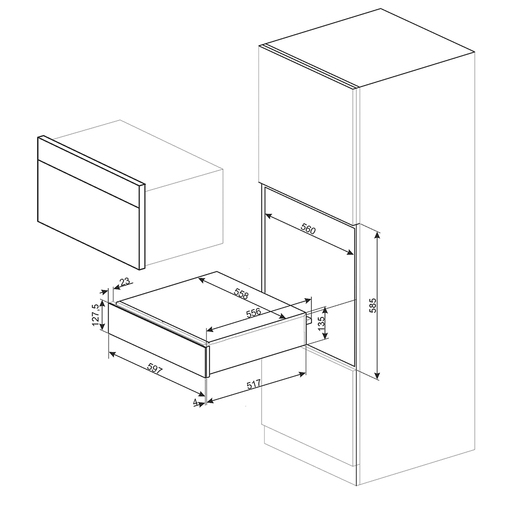 560
585
23
558
556
127.5
135
597
517
4