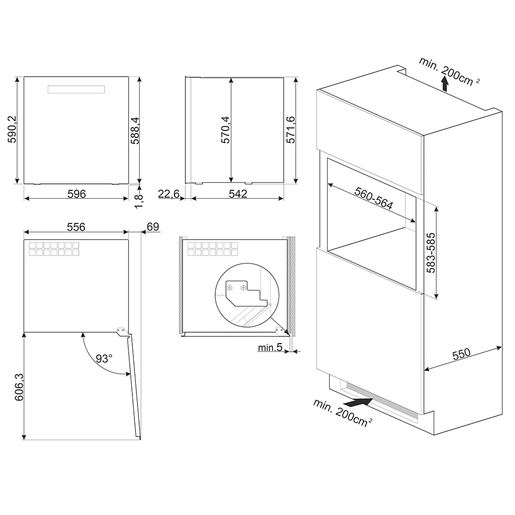 590,2
588,4
596
1,8
570,4
571,6
22,6
542
556
69
93°
606,3
min.5
min. 200cm $^2$
560-564
583-585
550
min. 200cm $^2$