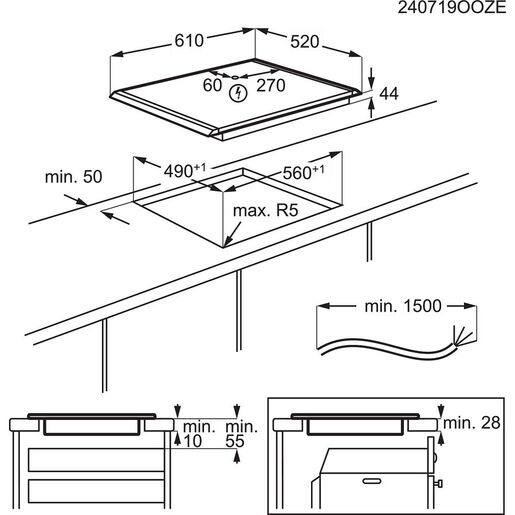 240719OOZE

610
520
60
270
44

min. 50
$490^{+1}$
$560^{+1}$
max. R5

min. 1500

min.
10
min.
55

min. 28