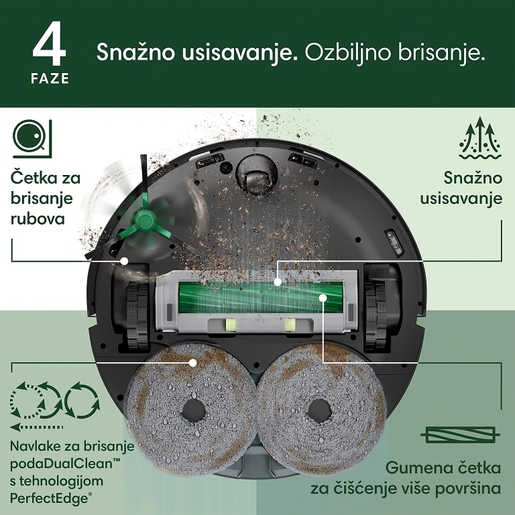 4
FAZE

Snažno usisavanje. Ozbiljno brisanje.

Četka za brisanje rubova

Snažno usisavanje

Navlake za brisanje podaDualClean™ s tehnologijom PerfectEdge®

Gumena četka za čišćenje više površina