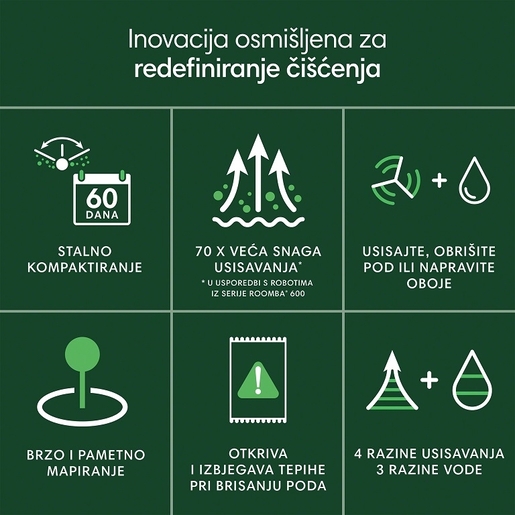 Inovacija osmišljena za
redefiniranje čišćenja

60
DANA

STALNO KOMPAKTIRANJE

70 X VEĆA SNAGA USISAVANJA*

* U USPOREDBI S ROBOTIMA IZ SERIJE ROOMBA® 600

USISAJTE, OBRIŠITE POD ILI NAPRAVITE OBOJE

BRZO I PAMETNO MAPIRANJE

OTKRIVA I IZBJEGAVA TEPIHE PRI BRISANJU PODA

4 RAZINE USISAVANJA
3 RAZINE VODE