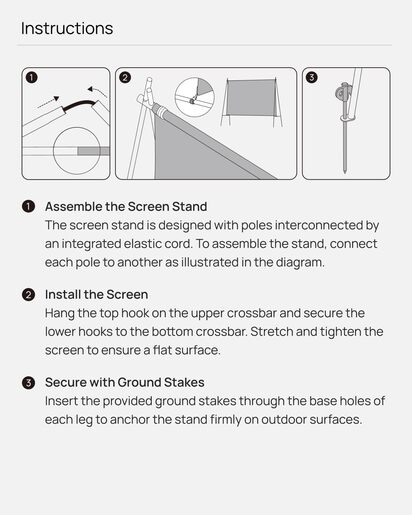 Instructions

1

2

3

1 Assemble the Screen Stand
The screen stand is designed with poles interconnected by an integrated elastic cord. To assemble the stand, connect each pole to another as illustrated in the diagram.

2 Install the Screen
Hang the top hook on the upper crossbar and secure the lower hooks to the bottom crossbar. Stretch and tighten the screen to ensure a flat surface.

3 Secure with Ground Stakes
Insert the provided ground stakes through the base holes of each leg to anchor the stand firmly on outdoor surfaces.