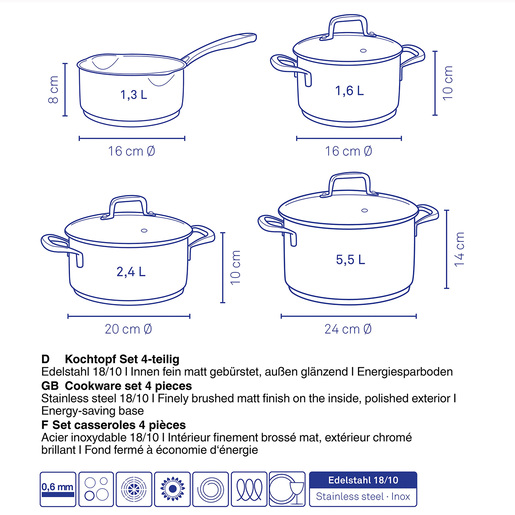 8 cm
1,3 L
16 cm Ø

1,6 L
10 cm
16 cm Ø

2,4 L
10 cm
20 cm Ø

5,5 L
14 cm
24 cm Ø

D Kochtopf Set 4-teilig
Edelstahl 18/10 I Innen fein matt gebürstet, außen glänzend I Energiesparboden
GB Cookware set 4 pieces
Stainless steel 18/10 I Finely brushed matt finish on the inside, polished exterior I Energy-saving base
F Set casseroles 4 pièces
Acier inoxydable 18/10 I Intérieur finement brossé mat, extérieur chromé brillant I Fond fermé à économie d'énergie

0,6 mm

Edelstahl 18/10
Stainless steel · Inox