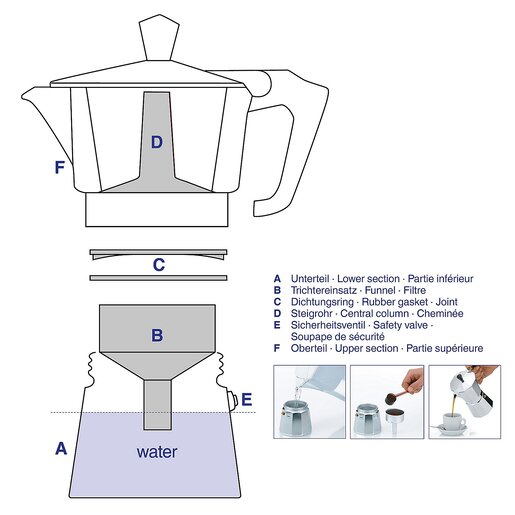 D

F

C

B

E

A

water

A Unterteil · Lower section · Partie inférieur
B Trichtereinsatz · Funnel · Filtre
C Dichtungsring · Rubber gasket · Joint
D Steigrohr · Central column · Cheminée
E Sicherheitsventil · Safety valve · Soupape de sécurité
F Oberteil · Upper section · Partie supérieure