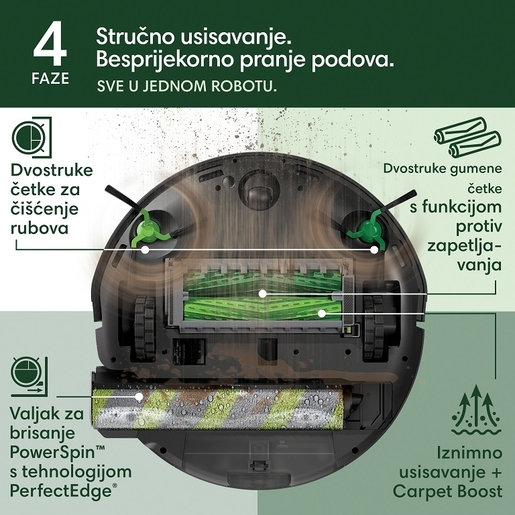 4 FAZE

Stručno usisavanje.
Besprijekorno pranje podova.
SVE U JEDNOM ROBOTU.

Dvostruke četke za čišćenje rubova

Dvostruke gumene četke s funkcijom protiv zapetljavanja

Valjak za brisanje PowerSpin™ s tehnologijom PerfectEdge®

Iznimno usisavanje + Carpet Boost