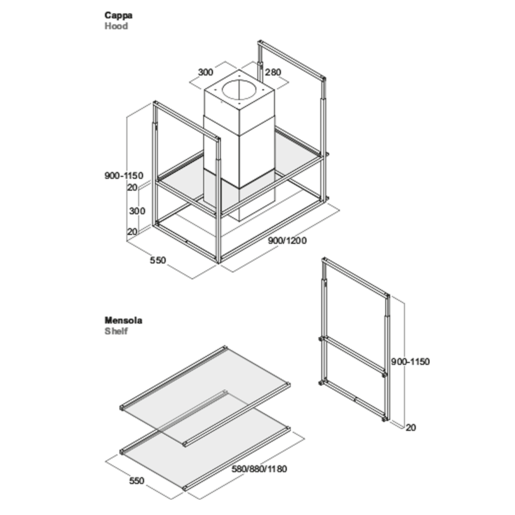 Cappa
Hood

300
280
900-1150
20
300
20
550
900/1200

Mensola
Shelf

900-1150
20
550
580/880/1180