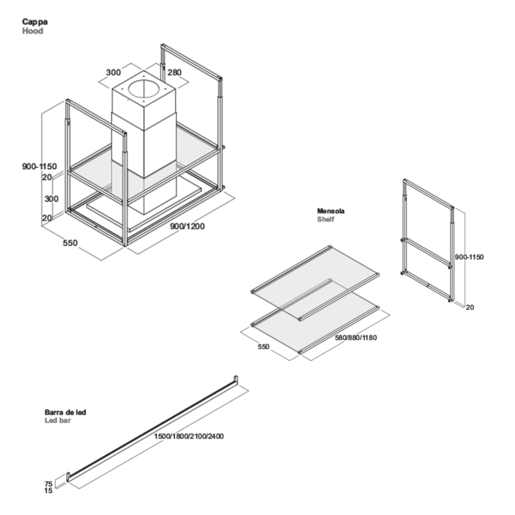 Cappa
Hood

300
280
900-1150
20
300
20
550
900/1200

Mensola
Shelf

900-1150
20
550
580/880/1180

Barra de led
Led bar

1500/1800/2100/2400
75
15