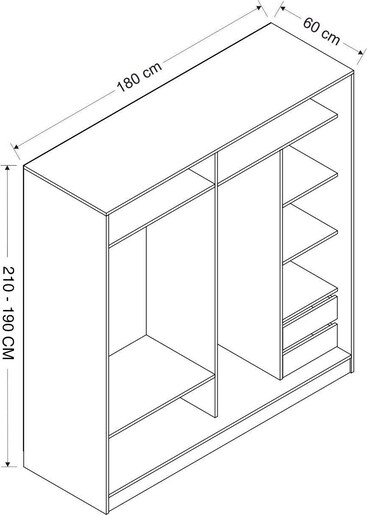 180 cm
60 cm
210 - 190 CM