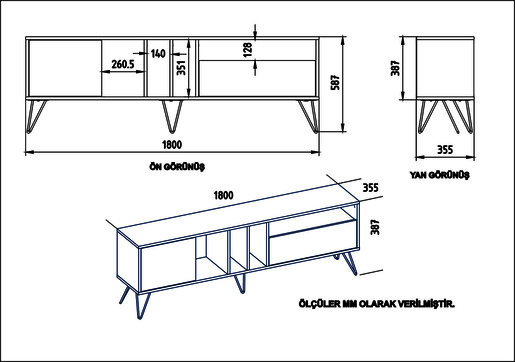 260.5
140
351
128
587
1800
ÖN GÖRÜNÜŞ

387
355
YAN GÖRÜNÜŞ

1800
355
387

ÖLÇÜLER MM OLARAK VERİLMİŞTİR.