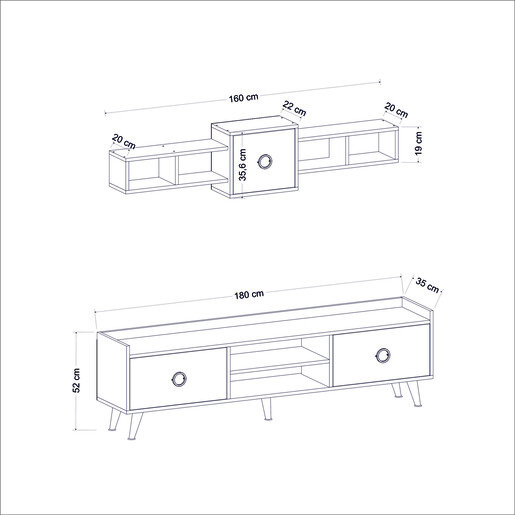 160 cm
22 cm
20 cm
20 cm
19 cm
35,6 cm

180 cm
35 cm
52 cm