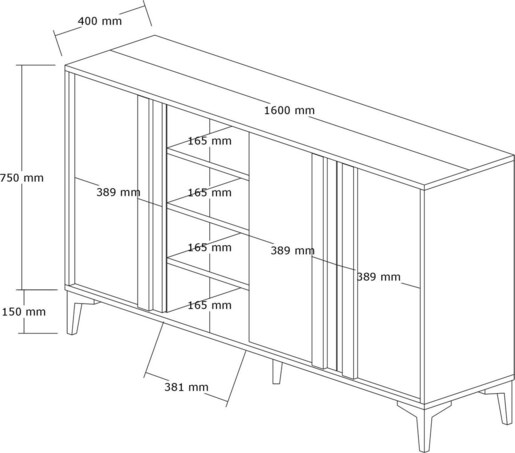 400 mm

1600 mm

750 mm

165 mm

389 mm

165 mm

165 mm

389 mm

389 mm

150 mm

165 mm

381 mm