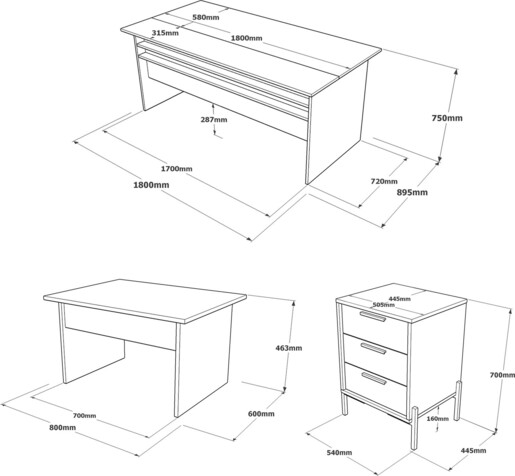 580mm
315mm
1800mm
287mm
750mm
1700mm
1800mm
720mm
895mm

463mm
700mm
800mm
600mm

445mm
505mm
700mm
160mm
540mm
445mm