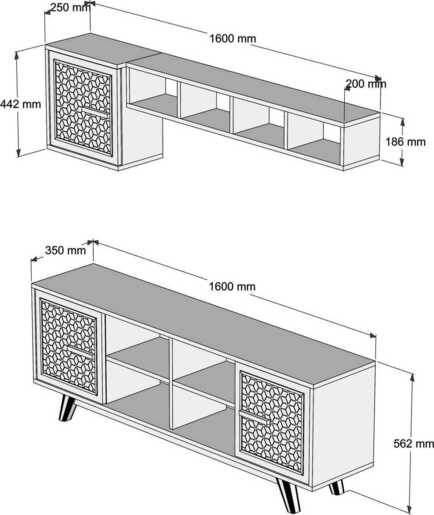 250 mm
1600 mm
200 mm
442 mm
186 mm

350 mm
1600 mm
562 mm