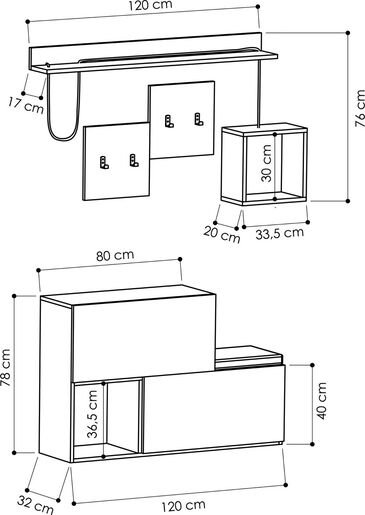 120 cm
17 cm
76 cm
30 cm
20 cm
33,5 cm
80 cm
78 cm
36,5 cm
40 cm
32 cm
120 cm