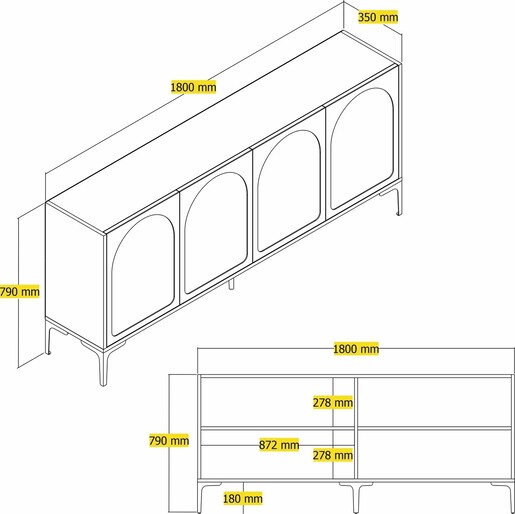 350 mm
1800 mm
790 mm
1800 mm
278 mm
790 mm
872 mm
278 mm
180 mm