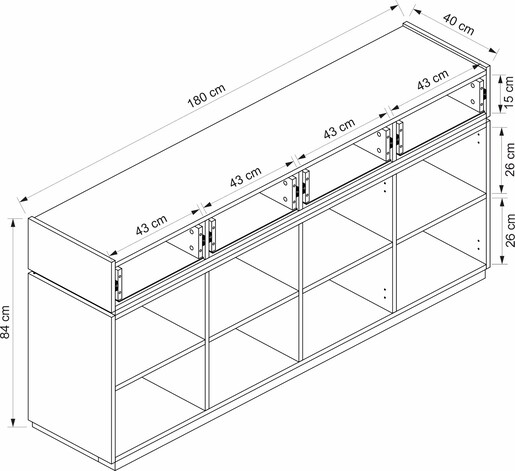 180 cm
40 cm
43 cm
43 cm
43 cm
43 cm
15 cm
26 cm
26 cm
84 cm